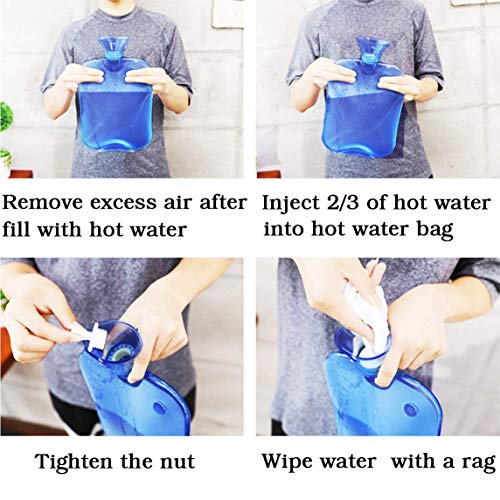 Remove excess air after fill with hot water

Inject 2/3 of hot water into hot water bag

Tighten the nut

Wipe water with a rag