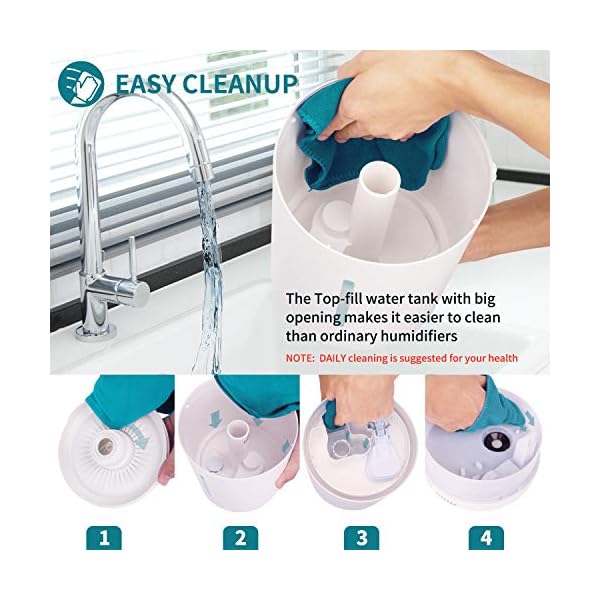 EASY CLEANUP

The Top-fill water tank with big opening makes it easier to clean than ordinary humidifiers

NOTE: DAILY cleaning is suggested for your health

1

2

3

4