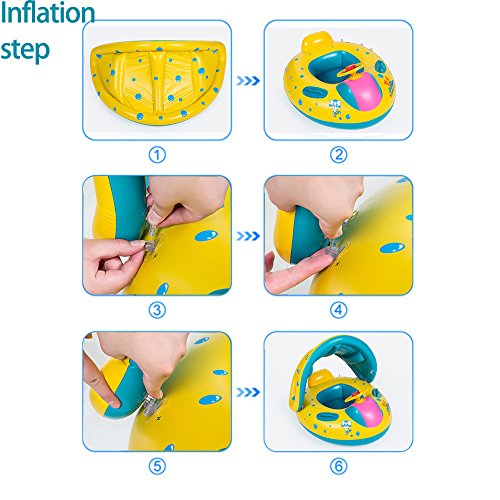 Inflation step

①

②

③

④

⑤

⑥