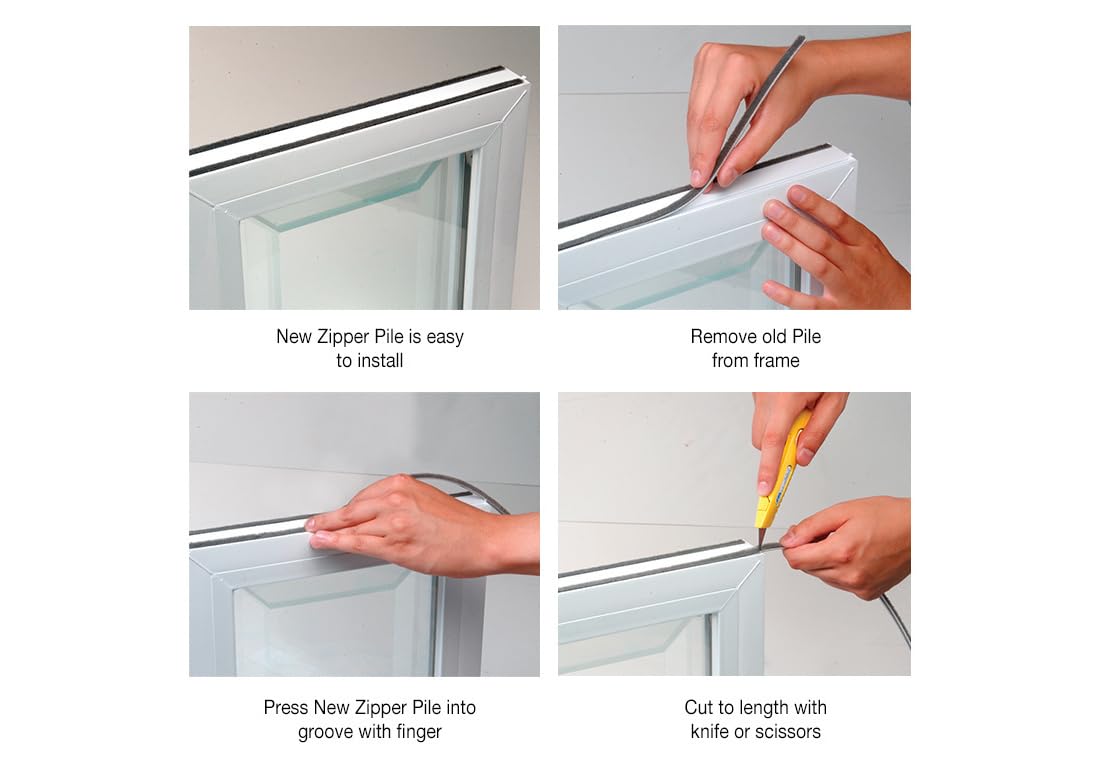 New Zipper Pile is easy to install

Remove old Pile from frame

Press New Zipper Pile into groove with finger

Cut to length with knife or scissors