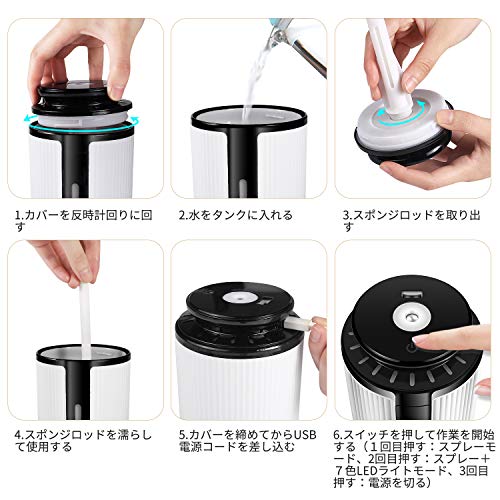 1.カバーを反時計回りに回す

2.水をタンクに入れる

3.スポンジロッドを取り出す

4.スポンジロッドを濡らして使用する

5.カバーを締めてからUSB電源コードを差し込む

6.スイッチを押して作業を開始する（１回目押す：スプレーモード、2回目押す：スプレー＋７色LEDライトモード、3回目押す：電源を切る）