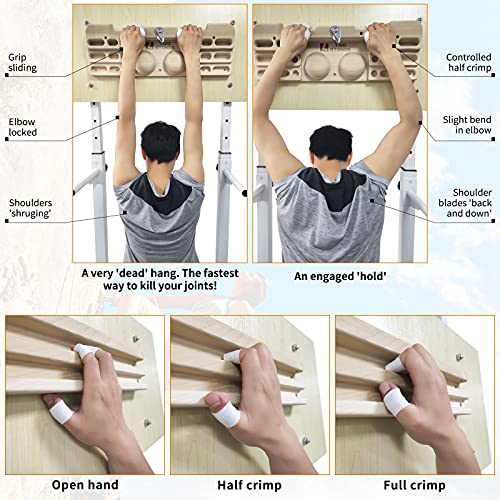 Grip sliding

Elbow locked

Shoulders 'shruging'

Controlled half crimp

Slight bend in elbow

Shoulder blades 'back and down'

A very 'dead' hang. The fastest way to kill your joints!

An engaged 'hold'

Open hand

Half crimp

Full crimp