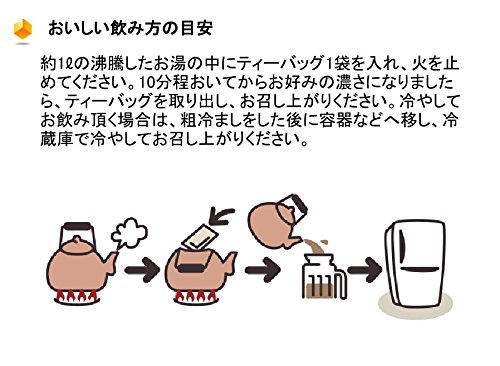 おいしい飲み方の目安

約1ℓの沸騰したお湯の中にティーバッグ1袋を入れ、火を止めてください。10分程おいてからお好みの濃さになりましたら、ティーバッグを取り出し、お召し上がりください。冷やしてお飲み頂く場合は、粗冷ましをした後に容器などへ移し、冷蔵庫で冷やしてお召し上がりください。