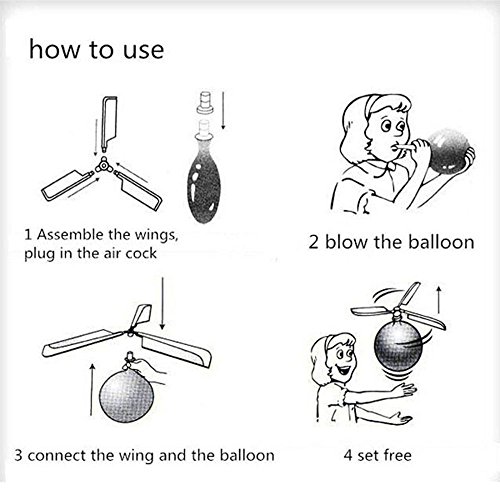 how to use

1 Assemble the wings, plug in the air cock

2 blow the balloon

3 connect the wing and the balloon

4 set free