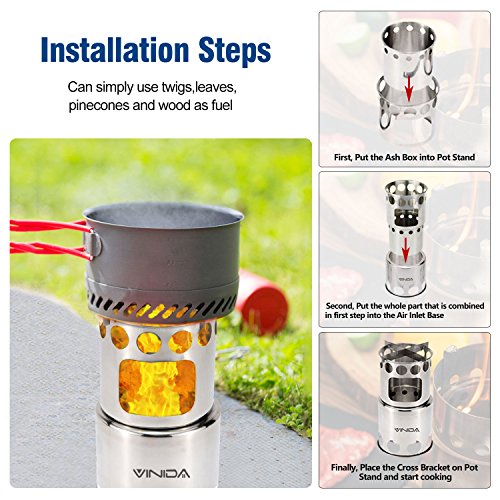 Installation Steps

Can simply use twigs,leaves, pinecones and wood as fuel

VINIDA

First, Put the Ash Box into Pot Stand

VINIDA

Second, Put the whole part that is combined in first step into the Air Inlet Base

VINIDA

Finally, Place the Cross Bracket on Pot Stand and start cooking