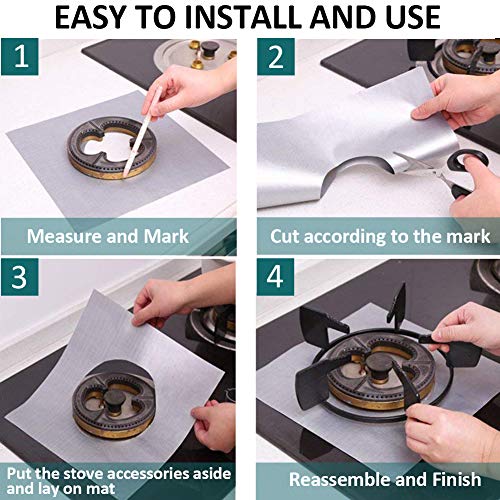 EASY TO INSTALL AND USE

1

Measure and Mark

2

Cut according to the mark

3

Put the stove accessories aside and lay on mat

4

Reassemble and Finish