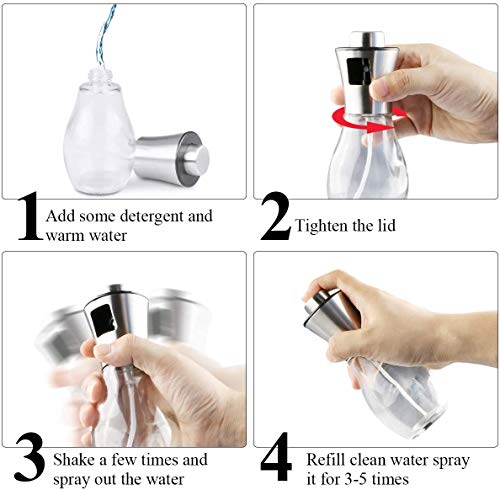 1 Add some detergent and warm water

2 Tighten the lid

3 Shake a few times and spray out the water

4 Refill clean water spray it for 3-5 times