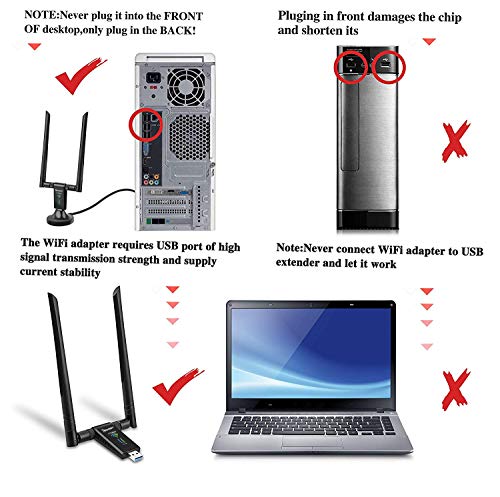 NOTE:Never plug it into the FRONT OF desktop,only plug in the BACK!

Pluging in front damages the chip and shorten its

The WiFi adapter requires USB port of high signal transmission strength and supply current stability

Note:Never connect WiFi adapter to USB extender and let it work