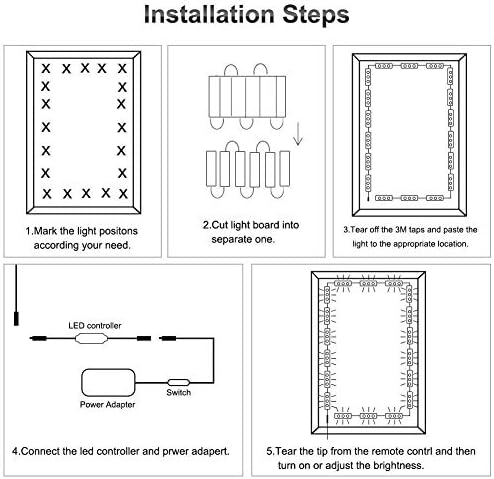 Installation Steps

1.Mark the light positons according your need.

2.Cut light board into separate one.

3.Tear off the 3M taps and paste the light to the appropriate location.

LED controller

Switch

Power Adapter

4.Connect the led controller and prwer adapert.

5.Tear the tip from the remote contrl and then turn on or adjust the brightness.