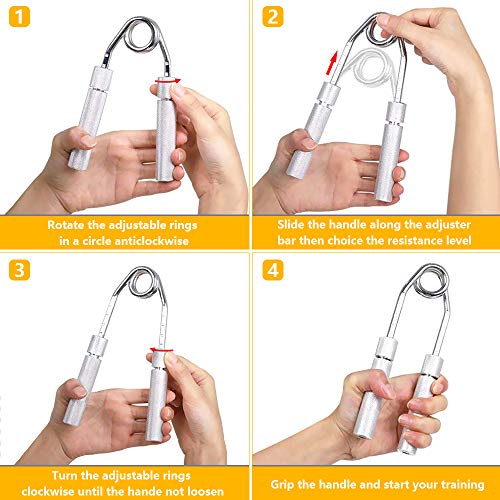 1

Rotate the adjustable rings in a circle anticlockwise

2

Slide the handle along the adjuster bar then choice the resistance level

3

Turn the adjustable rings clockwise until the hande not loosen

4

Grip the handle and start your training