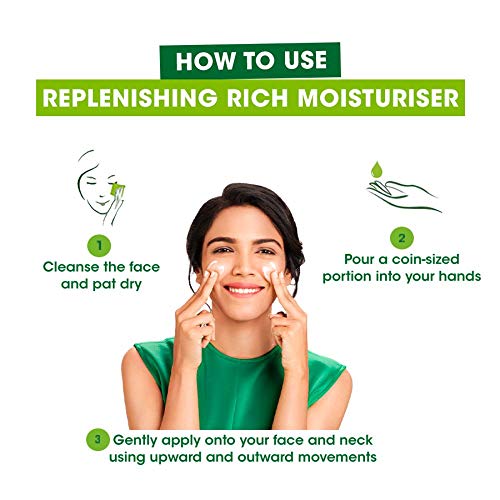 HOW TO USE
REPLENISHING RICH MOISTURISER

1
Cleanse the face and pat dry

2
Pour a coin-sized portion into your hands

3 Gently apply onto your face and neck using upward and outward movements