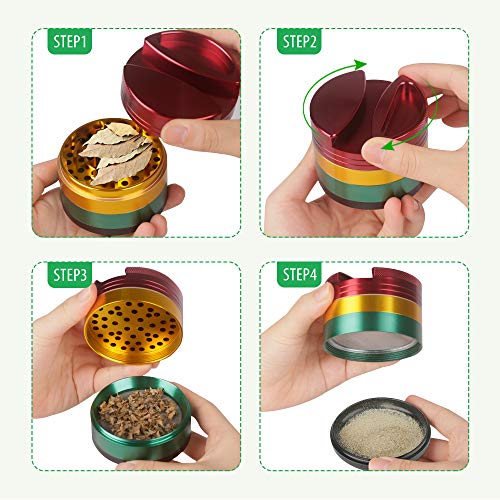 STEP1

STEP2

STEP3

STEP4