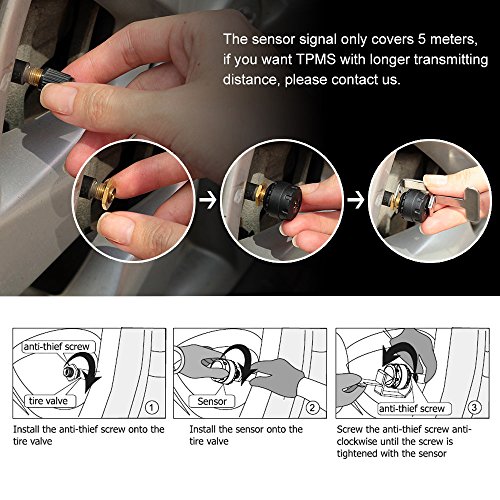 The sensor signal only covers 5 meters, if you want TPMS with longer transmitting distance, please contact us.

anti-thief screw

tire valve

①

Install the anti-thief screw onto the tire valve

Sensor

②

Install the sensor onto the tire valve

anti-thief screw

③

Screw the anti-thief screw anti-clockwise until the screw is tightened with the sensor