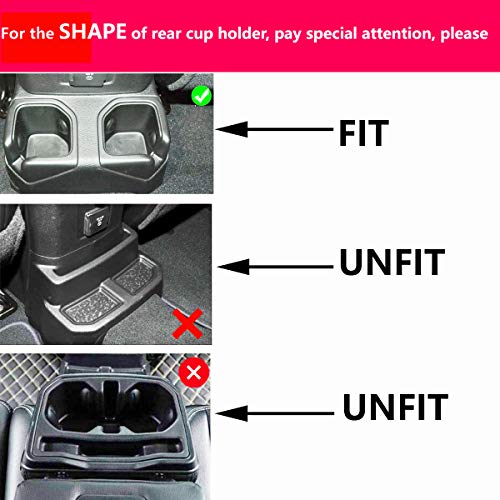 For the SHAPE of rear cup holder, pay special attention, please

FIT

UNFIT

UNFIT