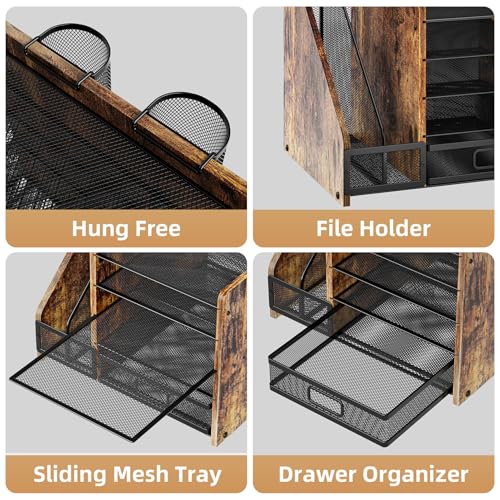 Hung Free

File Holder

Sliding Mesh Tray

Drawer Organizer