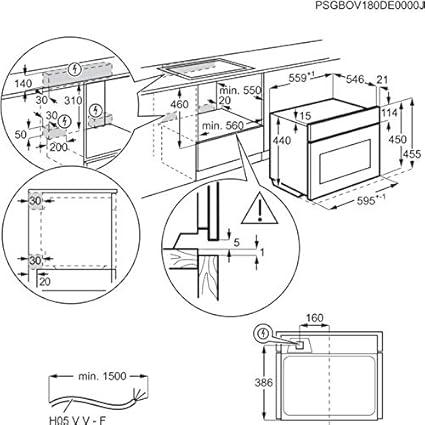 PSGBOV180DE0000J

140
30
310
30
50
200

460
min. 550
20
min. 560

559*1
546
21
15
114
440
450
455
595*-1

30
30
20

5
1

160
386

min. 1500
H05 V V - F