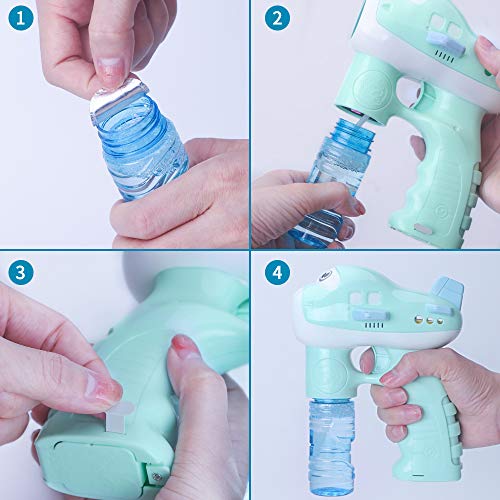 1
2
3
4