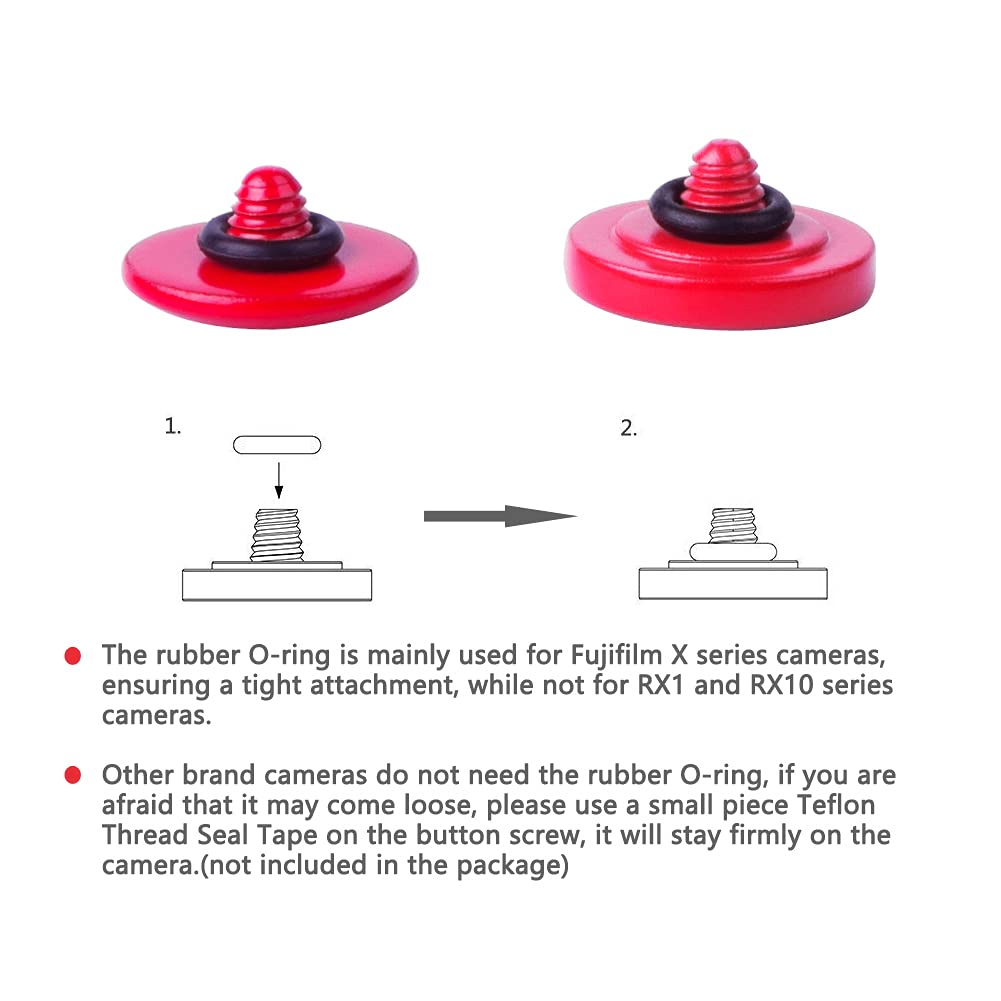 1.

2.

The rubber O-ring is mainly used for Fujifilm X series cameras, ensuring a tight attachment, while not for RX1 and RX10 series cameras.

Other brand cameras do not need the rubber O-ring, if you are afraid that it may come loose, please use a small piece Teflon Thread Seal Tape on the button screw, it will stay firmly on the camera.(not included in the package)