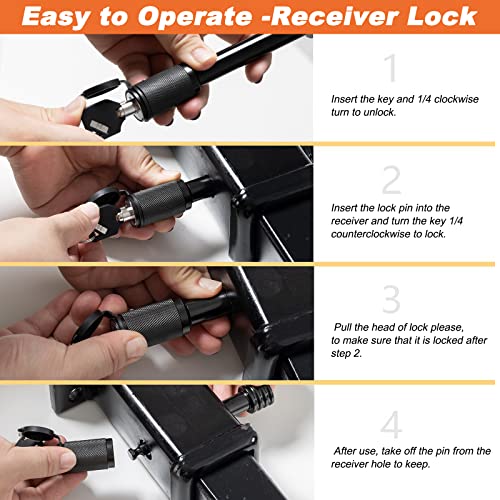 Easy to Operate -Receiver Lock

1

Insert the key and 1/4 clockwise turn to unlock.

2

Insert the lock pin into the receiver and turn the key 1/4 counterclockwise to lock.

3

Pull the head of lock please, to make sure that it is locked after step 2.

4

After use, take off the pin from the receiver hole to keep.