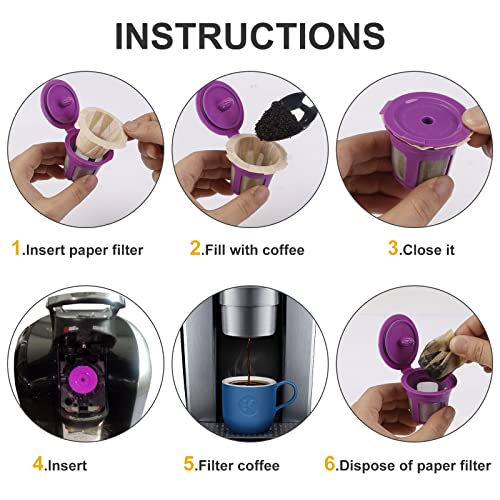 INSTRUCTIONS

1.Insert paper filter

2.Fill with coffee

3.Close it

4.Insert

5.Filter coffee

6.Dispose of paper filter