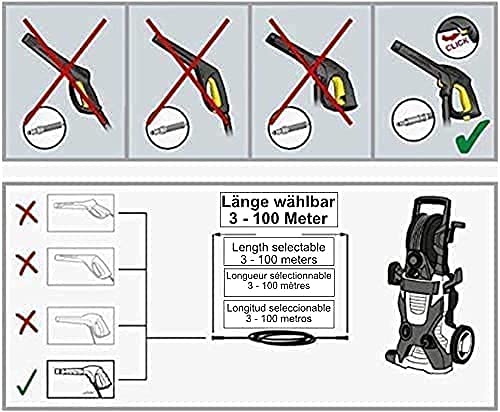 CLICK

Länge wählbar
3 - 100 Meter

Length selectable
3 - 100 meters

Longueur sélectionnable
3 - 100 mètres

Longitud seleccionable
3 - 100 metros