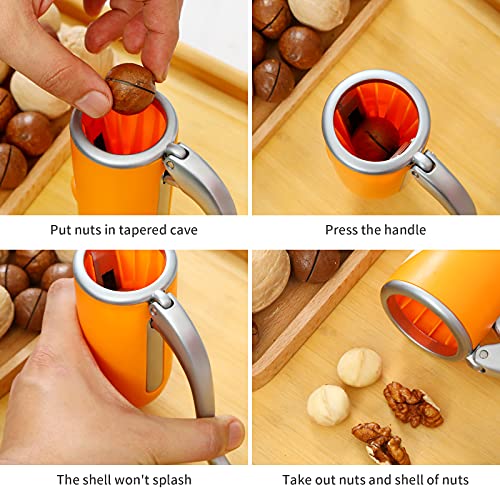 Put nuts in tapered cave

Press the handle

The shell won't splash

Take out nuts and shell of nuts