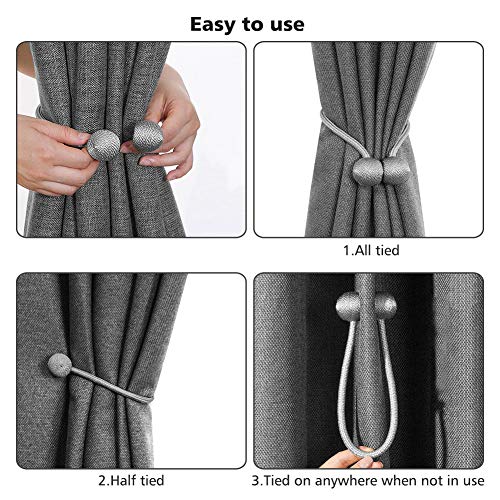 Easy to use

1.All tied

2.Half tied

3.Tied on anywhere when not in use