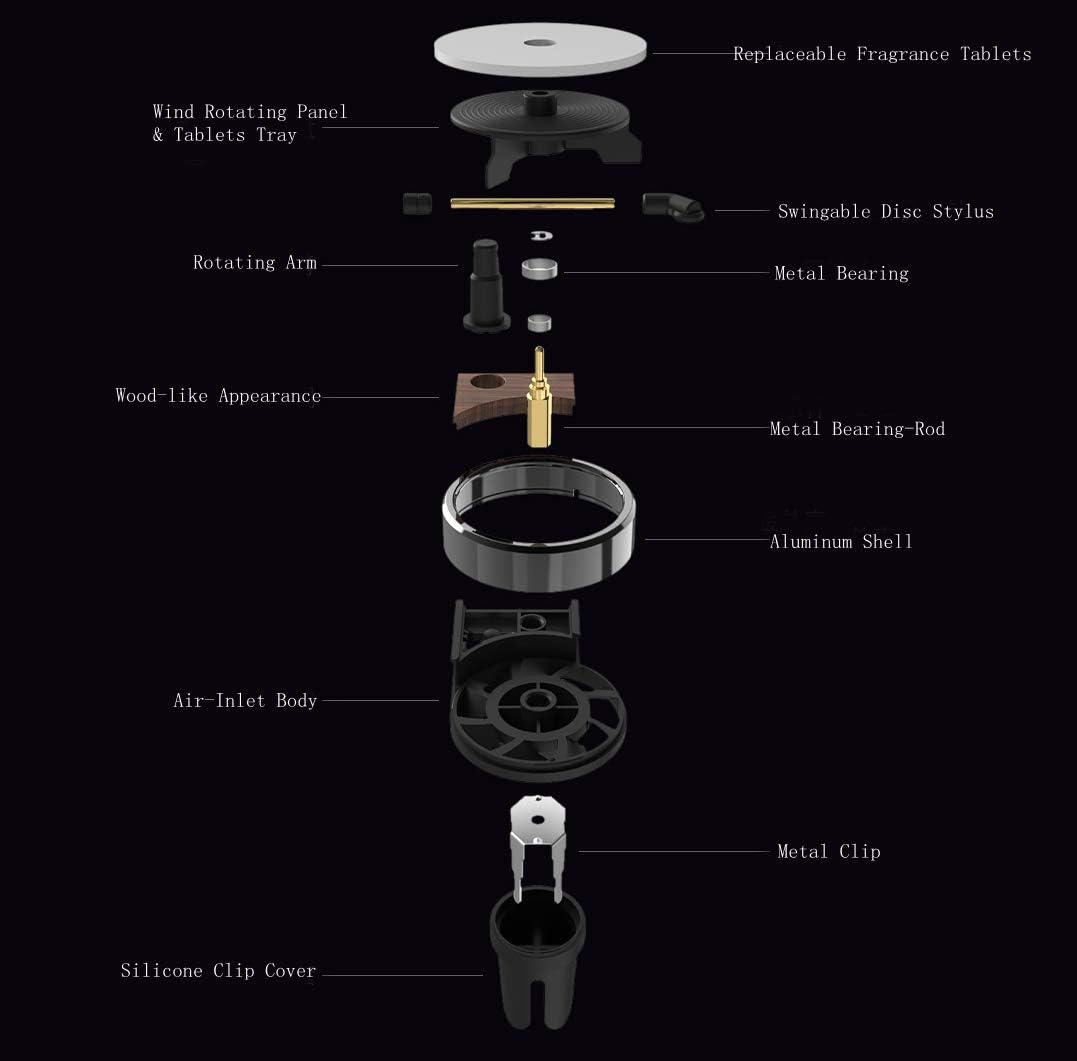 Replaceable Fragrance Tablets

Wind Rotating Panel
& Tablets Tray

Swingable Disc Stylus

Rotating Arm

Metal Bearing

Wood-like Appearance

Metal Bearing-Rod

Aluminum Shell

Air-Inlet Body

Metal Clip

Silicone Clip Cover