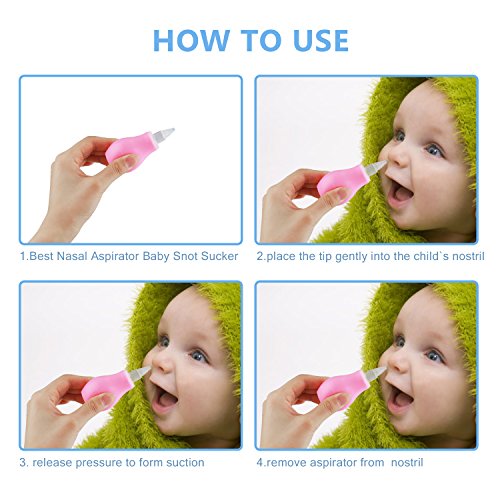 HOW TO USE

1.Best Nasal Aspirator Baby Snot Sucker

2.place the tip gently into the child`s nostril

3. release pressure to form suction

4.remove aspirator from nostril