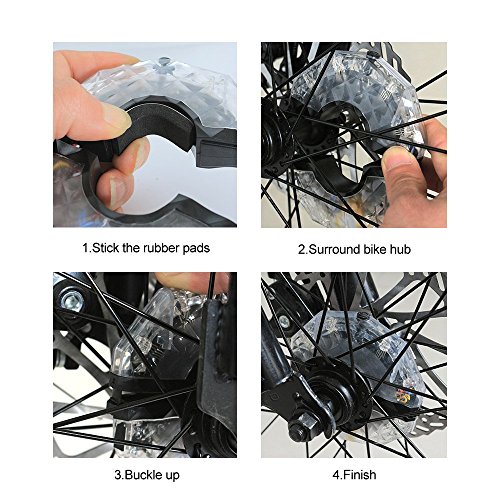 1.Stick the rubber pads

2.Surround bike hub

3.Buckle up

4.Finish