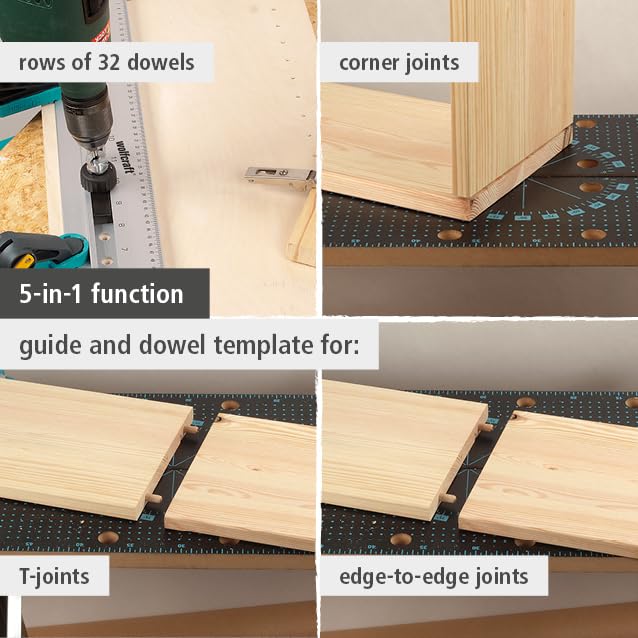 rows of 32 dowels

wolfcraft

corner joints

5-in-1 function

guide and dowel template for:

T-joints

edge-to-edge joints