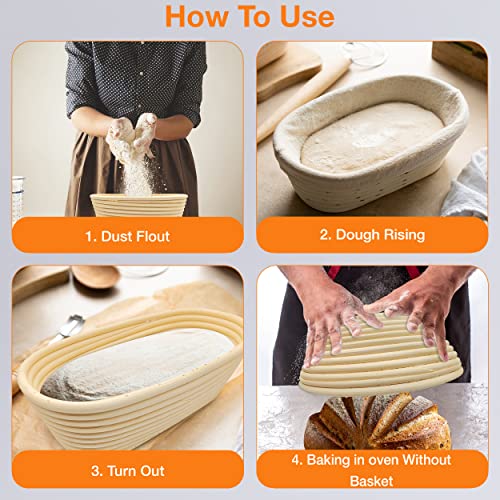 How To Use

1. Dust Flout

2. Dough Rising

3. Turn Out

4. Baking in oven Without Basket