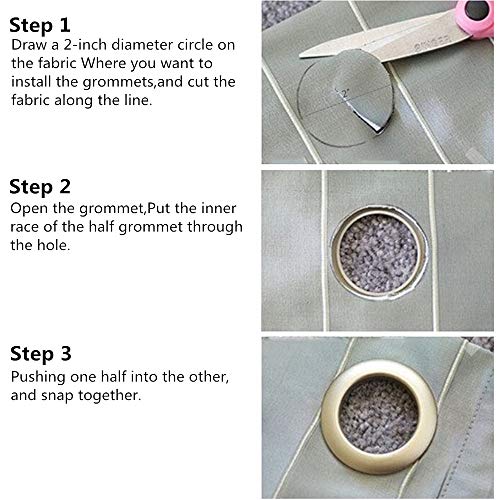 Step 1
Draw a 2-inch diameter circle on the fabric Where you want to install the grommets,and cut the fabric along the line.

SINGER

2"

Step 2
Open the grommet,Put the inner race of the half grommet through the hole.

Step 3
Pushing one half into the other, and snap together.