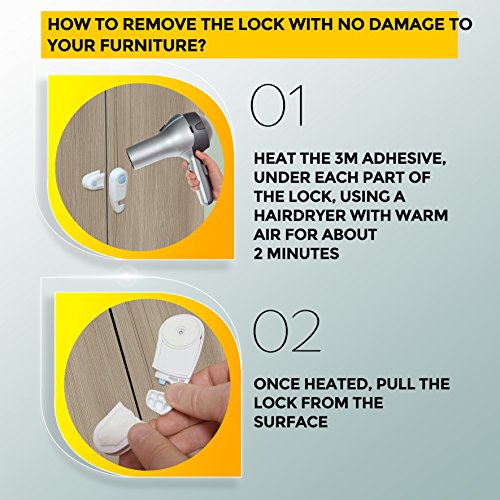 HOW TO REMOVE THE LOCK WITH NO DAMAGE TO YOUR FURNITURE?

01

HEAT THE 3M ADHESIVE, UNDER EACH PART OF THE LOCK, USING A HAIRDRYER WITH WARM AIR FOR ABOUT 2 MINUTES

02

ONCE HEATED, PULL THE LOCK FROM THE SURFACE