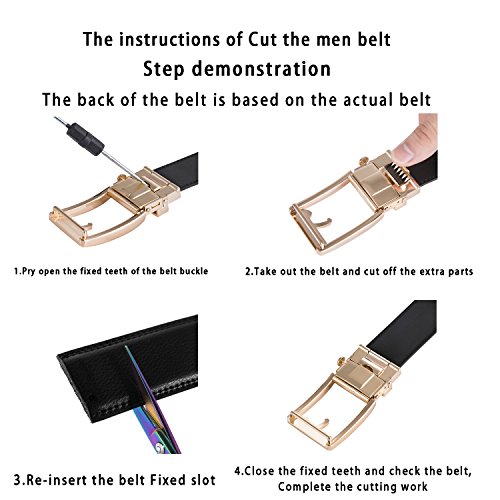 The instructions of Cut the men belt
Step demonstration
The back of the belt is based on the actual belt

1.Pry open the fixed teeth of the belt buckle

2.Take out the belt and cut off the extra parts

3.Re-insert the belt Fixed slot

4.Close the fixed teeth and check the belt, Complete the cutting work