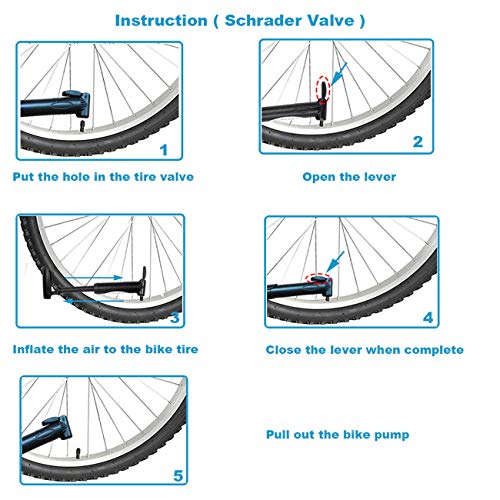 Instruction ( Schrader Valve )

1

Put the hole in the tire valve

2

Open the lever

3

Inflate the air to the bike tire

4

Close the lever when complete

5

Pull out the bike pump