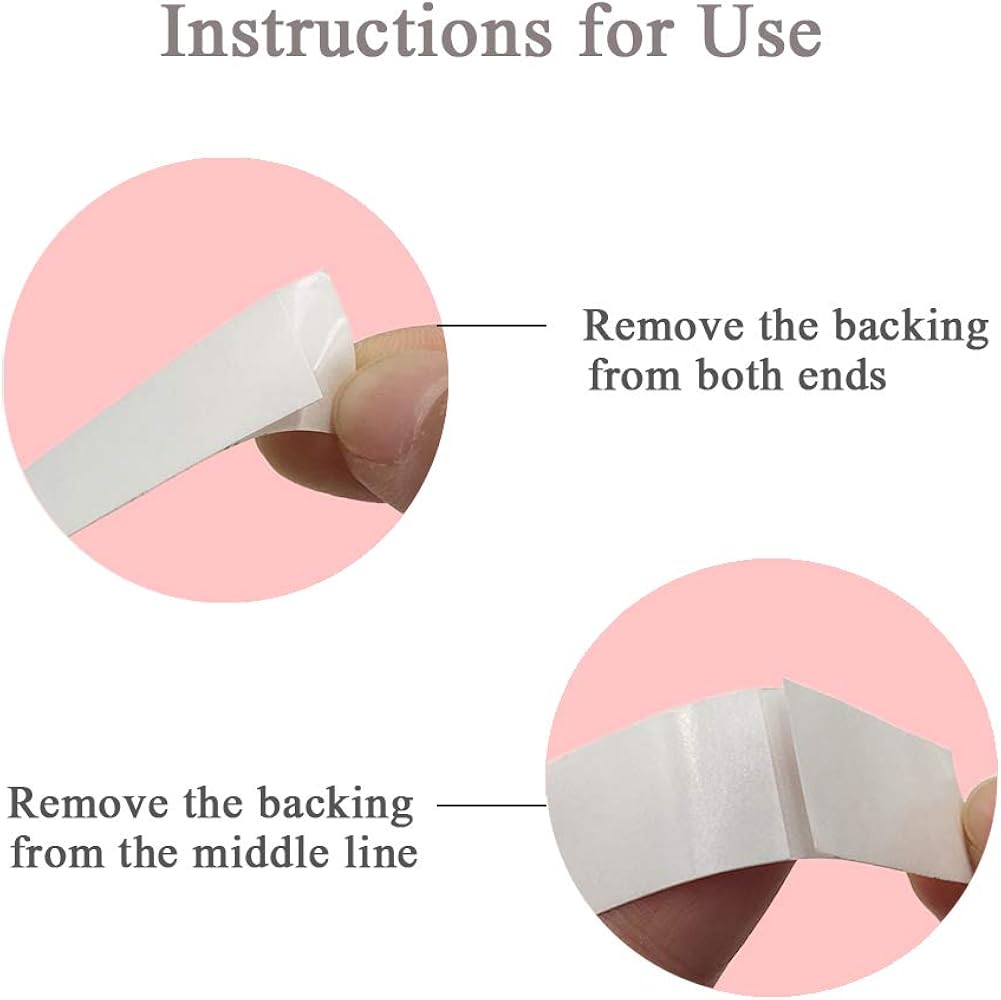 Instructions for Use

Remove the backing from both ends

Remove the backing from the middle line