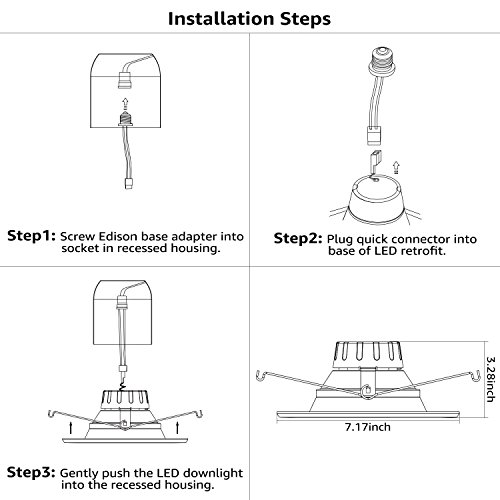 Installation Steps

Step1: Screw Edison base adapter into socket in recessed housing.

Step2: Plug quick connector into base of LED retrofit.

Step3: Gently push the LED downlight into the recessed housing.

3.28inch

7.17inch