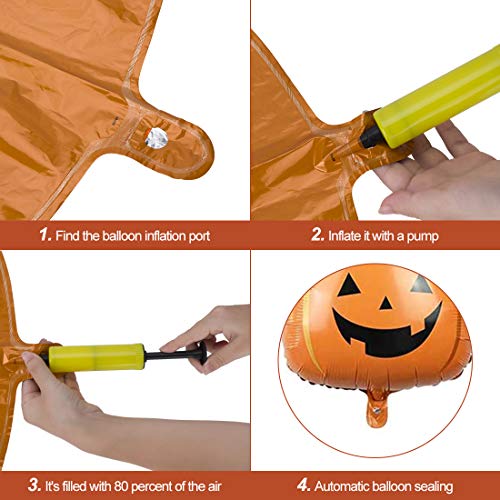 1. Find the balloon inflation port

2. Inflate it with a pump

3. It's filled with 80 percent of the air

4. Automatic balloon sealing