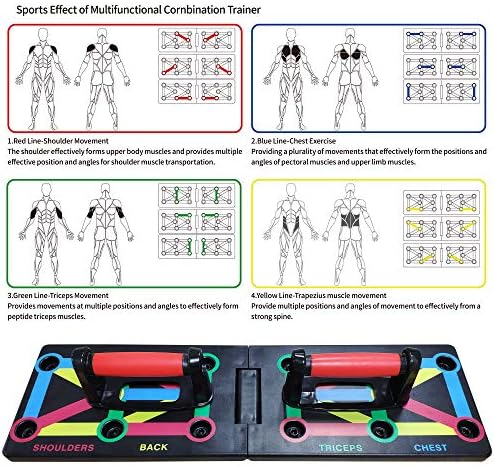 Sports Effect of Multifunctional Cornbination Trainer

1.Red Line-Shoulder Movement
The shoulder effectively forms upper body muscles and provides multiple effective position and angles for shoulder muscle transportation.

2.Blue Line-Chest Exercise
Providing a plurality of movements that effectively form the positions and angles of pectoral muscles and upper limb muscles.

3.Green Line-Triceps Movement
Provides movements at multiple positions and angles to effectively form peptide triceps muscles.

4.Yellow Line-Trapezius muscle movement
Provide multiple positions and angles of movement to effectively from a strong spine.

SHOULDERS BACK TRICEPS CHEST