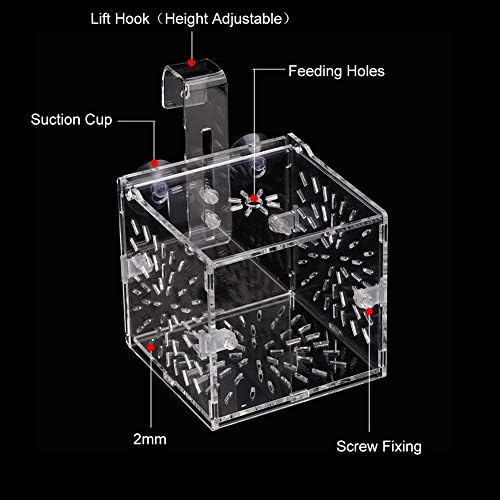 Lift Hook（Height Adjustable）

Feeding Holes

Suction Cup

2mm

Screw Fixing