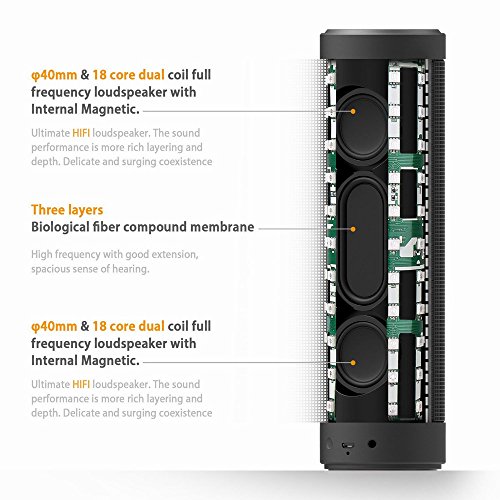 φ40mm & 18 core dual coil full frequency loudspeaker with Internal Magnetic.

Ultimate HIFI loudspeaker. The sound performance is more rich layering and depth. Delicate and surging coexistence

Three layers
Biological fiber compound membrane

High frequency with good extension, spacious sense of hearing.

φ40mm & 18 core dual coil full frequency loudspeaker with Internal Magnetic.

Ultimate HIFI loudspeaker. The sound performance is more rich layering and depth. Delicate and surging coexistence