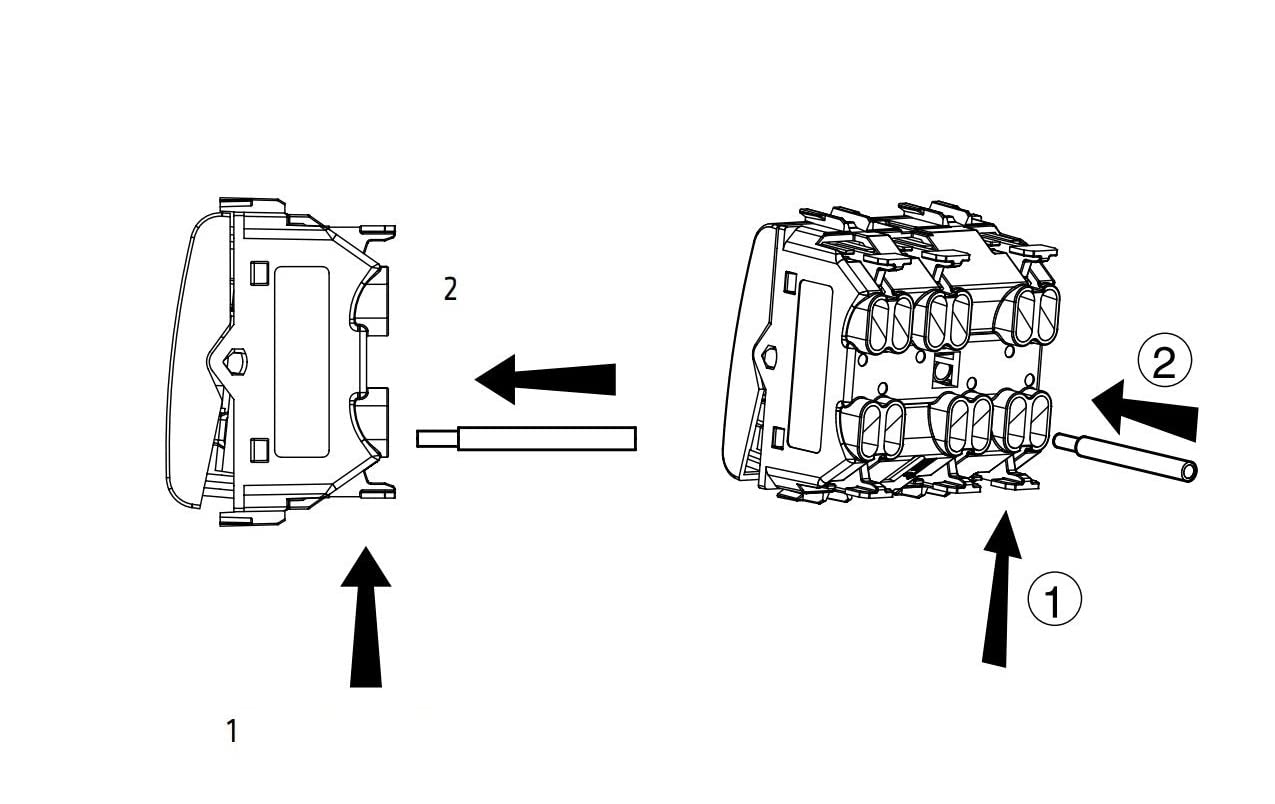 2
1
2
1