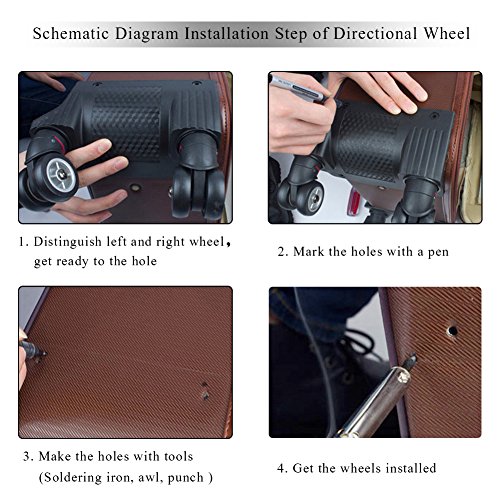 Schematic Diagram Installation Step of Directional Wheel

1. Distinguish left and right wheel, get ready to the hole

2. Mark the holes with a pen

3. Make the holes with tools (Soldering iron, awl, punch )

4. Get the wheels installed