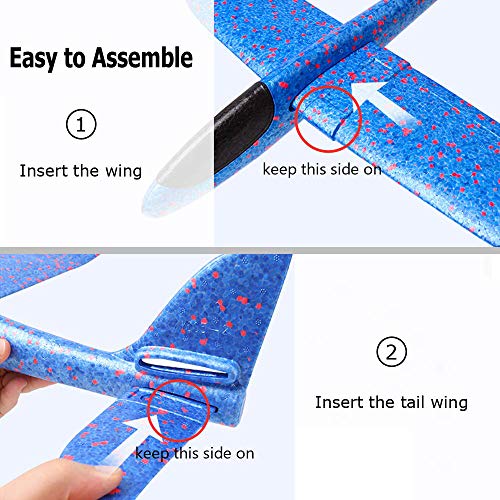 Easy to Assemble

①

Insert the wing

keep this side on

②

Insert the tail wing

keep this side on