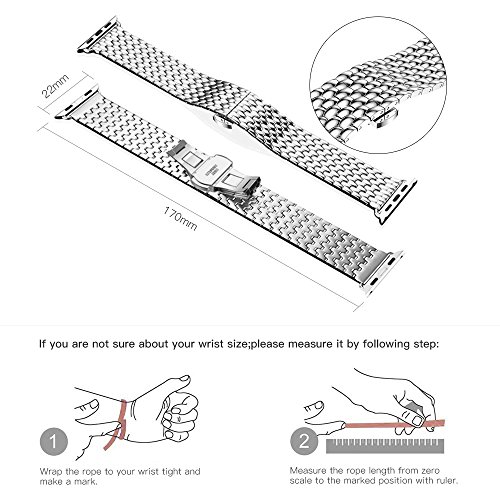 22mm

170mm

If you are not sure about your wrist size;please measure it by following step:

1

Wrap the rope to your wrist tight and make a mark.

2

Measure the rope length from zero scale to the marked position with ruler.