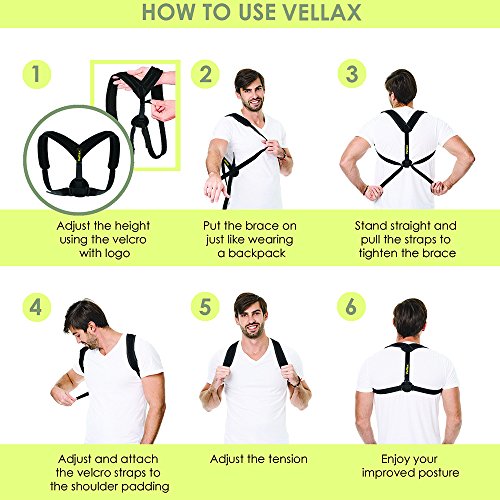 HOW TO USE VELLAX

1

Adjust the height using the velcro with logo

2

Put the brace on just like wearing a backpack

3

Stand straight and pull the straps to tighten the brace

4

Adjust and attach the velcro straps to the shoulder padding

5

Adjust the tension

6

Enjoy your improved posture