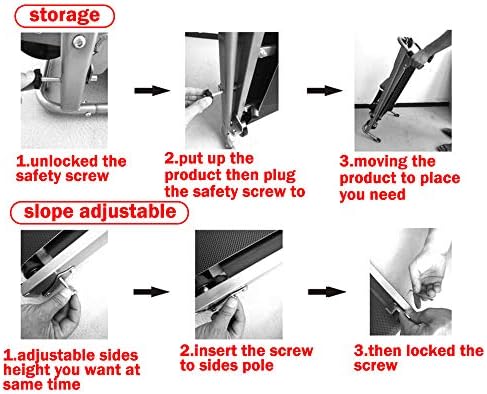 storage

1.unlocked the safety screw

2.put up the product then plug the safety screw to

3.moving the product to place you need

slope adjustable

1.adjustable sides height you want at same time

2.insert the screw to sides pole

3.then locked the screw