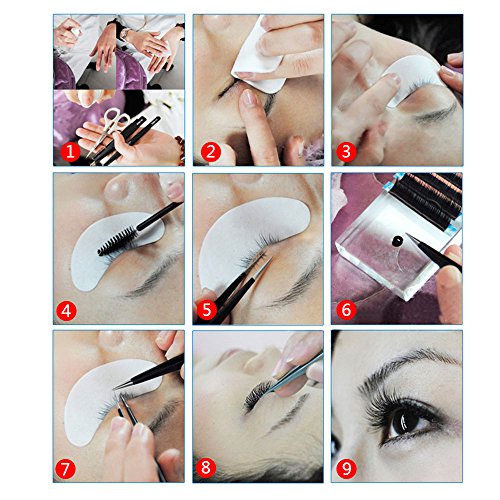 1
2
3
4
5
6
7
8
9