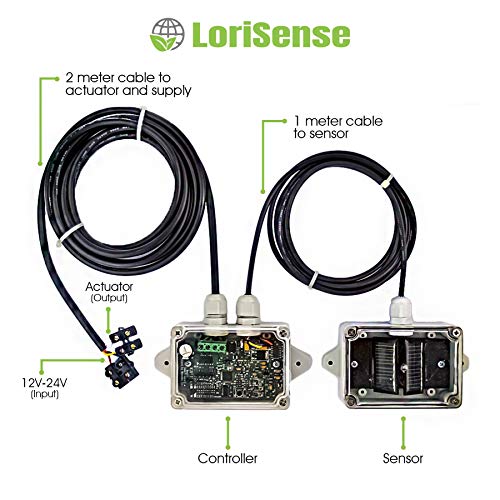 LoriSense

2 meter cable to actuator and supply

1 meter cable to sensor

Actuator
(Output)

12V-24V
(Input)

Controller

Sensor